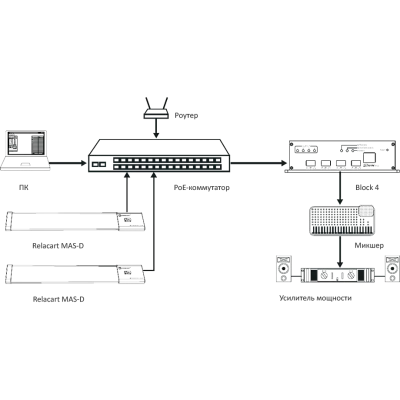 Роутер

ПК

PoE-коммутатор

Block 4

Relacart MAS-D

Микшер

Relacart MAS-D

Усилитель мощности