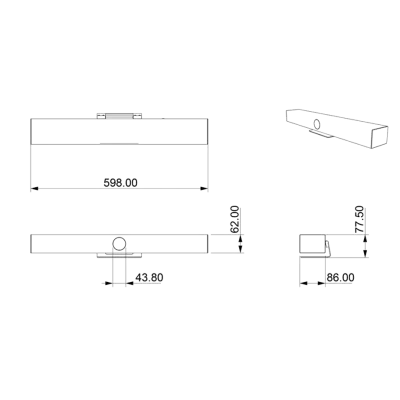 598.00

62.00

77.50

43.80

86.00